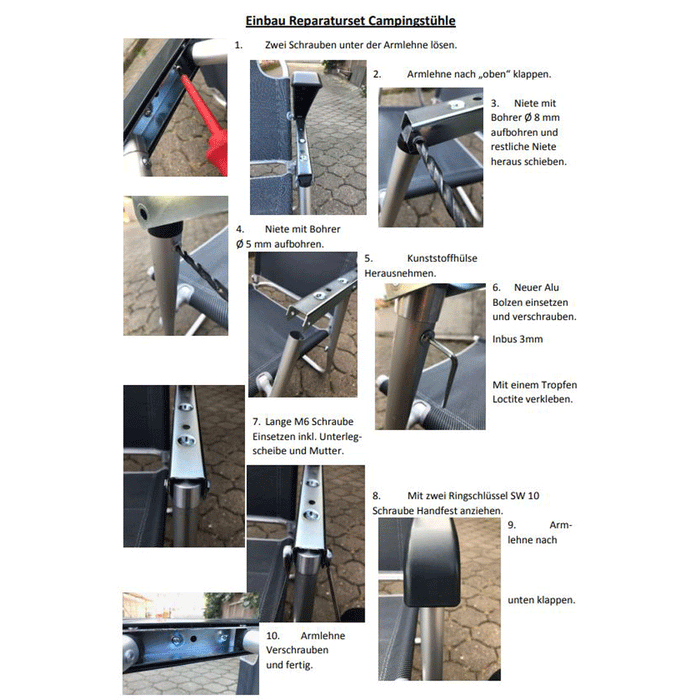 Einbau Reparaturset Campingstühle

1. Zwei Schrauben unter der Armlehne lösen.

2. Armlehne nach „oben“ klappen.

3. Niete mit Bohrer Ø 8 mm aufbohren und restliche Niete heraus schieben.

4. Niete mit Bohrer Ø 5 mm aufbohren.

5. Kunststoffhülse Herausnehmen.

6. Neuer Alu Bolzen einsetzen und verschrauben.

Inbus 3mm

Mit einem Tropfen Loctite verkleben.

7. Lange M6 Schraube Einsetzen inkl. Unterlegscheibe und Mutter.

8. Mit zwei Ringschlüssel SW 10 Schraube Handfest anziehen.

9. Armlehne nach

unten klappen.

10. Armlehne Verschrauben und fertig.